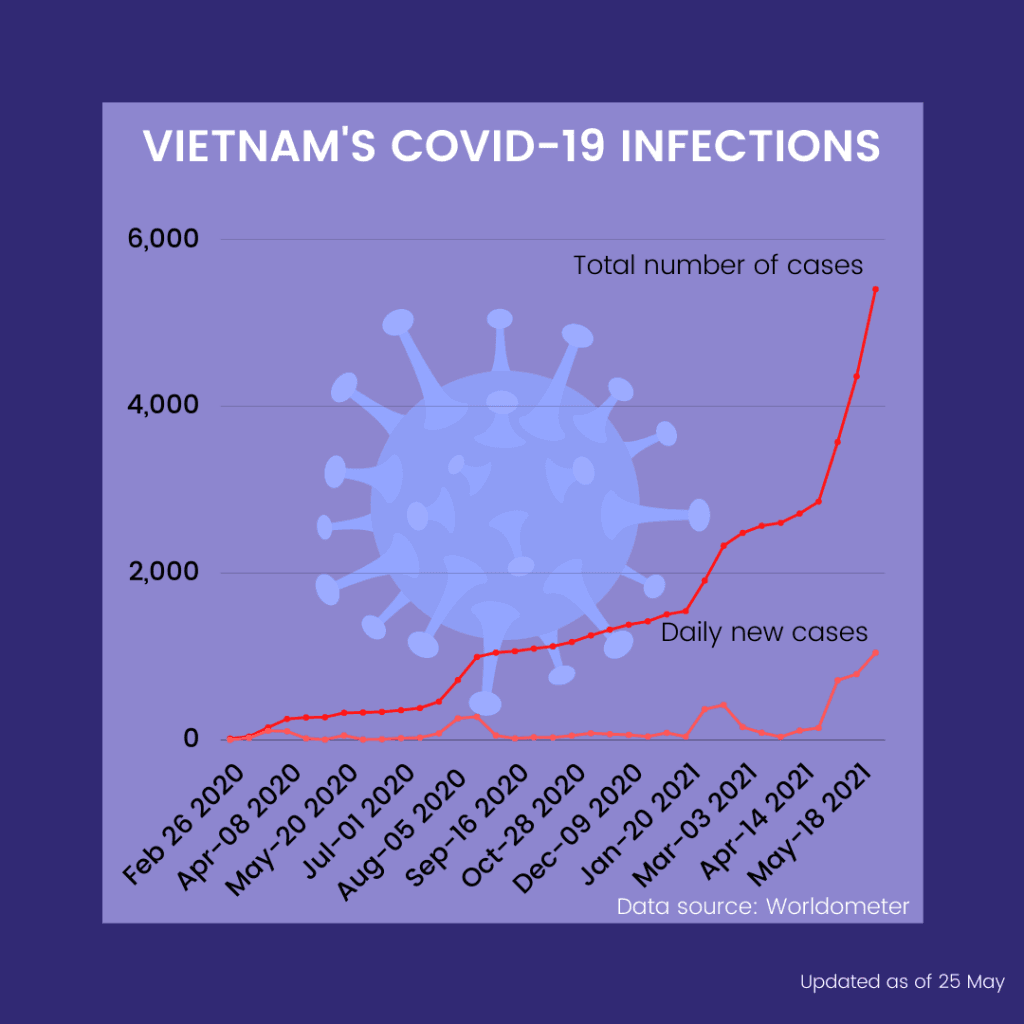 VIETNAM'S COVID-19 INFECTIONS

6,000
4,000
2,000
0

Total number of cases

Daily new cases

Feb 26 2020
Apr-08 2020
May-20 2020
Jul-01 2020
Aug-05 2020
Sep-16 2020
Oct-28 2020
Dec-09 2020
Jan-20 2021
Mar-03 2021
Apr-14 2021
May-18 2021

Data source: Worldometer

Updated as of 25 May