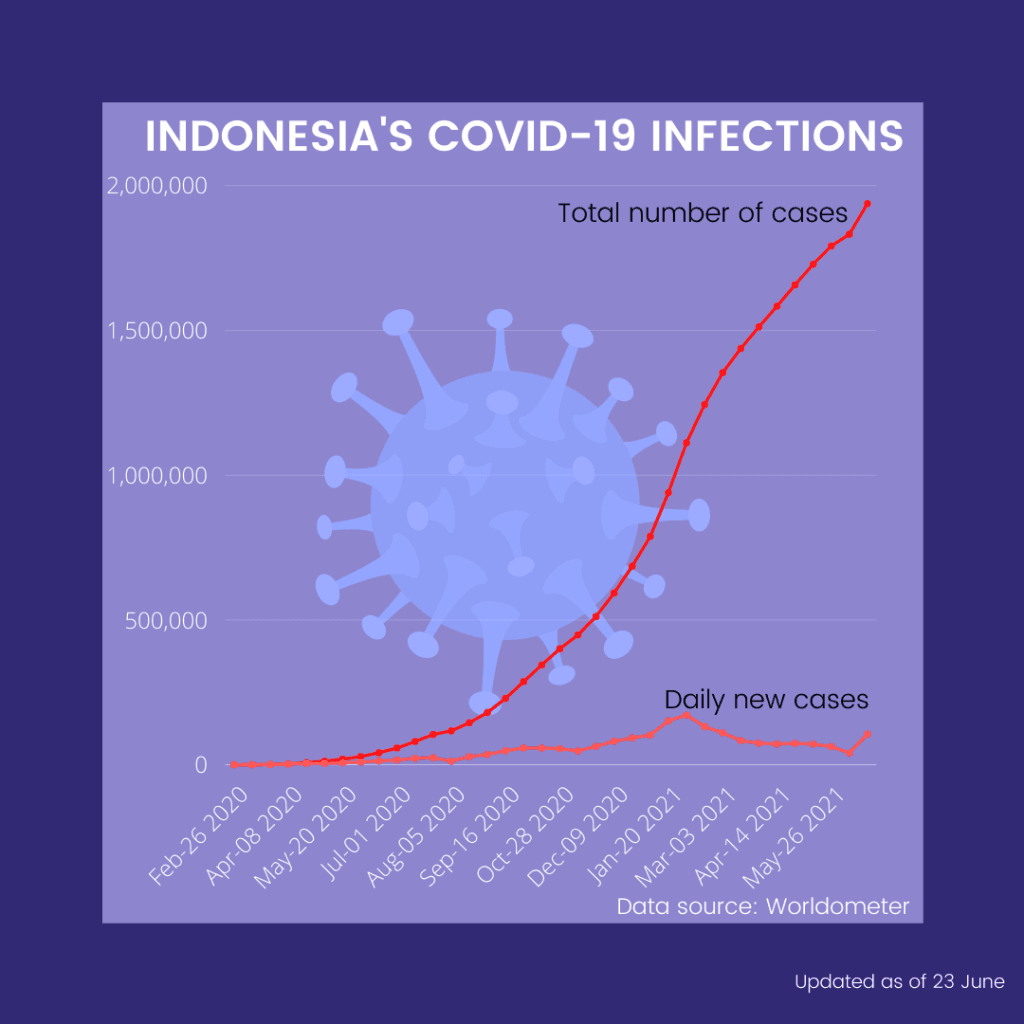 INDONESIA'S COVID-19 INFECTIONS

2,000,000
1,500,000
1,000,000
500,000
0

Total number of cases

Daily new cases

Feb-26 2020
Apr-08 2020
May-20 2020
Jul-01 2020
Aug-05 2020
Sep-16 2020
Oct-28 2020
Dec-09 2020
Jan-20 2021
Mar-03 2021
Apr-14 2021
May-26 2021

Data source: Worldometer

Updated as of 23 June