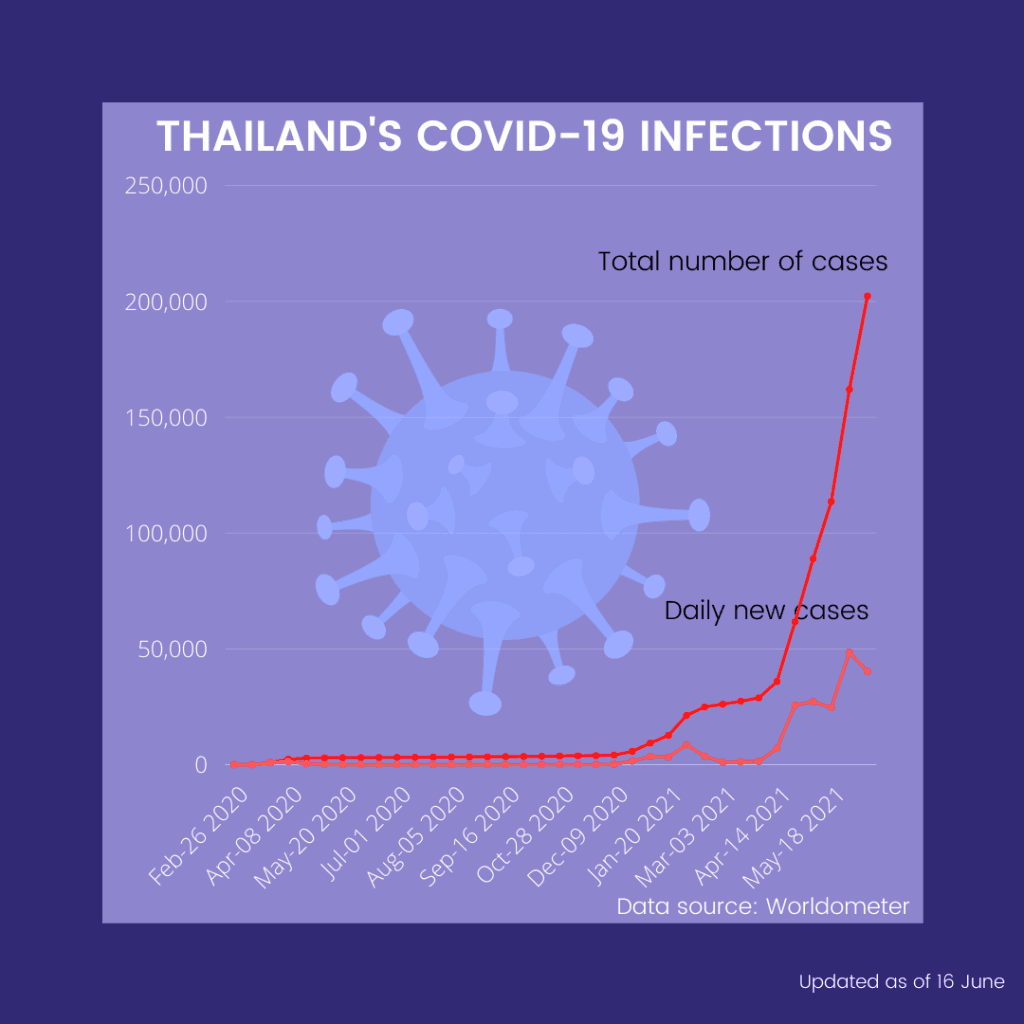 THAILAND'S COVID-19 INFECTIONS

250,000
200,000
150,000
100,000
50,000
0

Total number of cases

Daily new cases

Feb-26 2020
Apr-08 2020
May-20 2020
Jul-01 2020
Aug-05 2020
Sep-16 2020
Oct-28 2020
Dec-09 2020
Jan-20 2021
Mar-03 2021
Apr-14 2021
May-18 2021

Data source: Worldometer

Updated as of 16 June